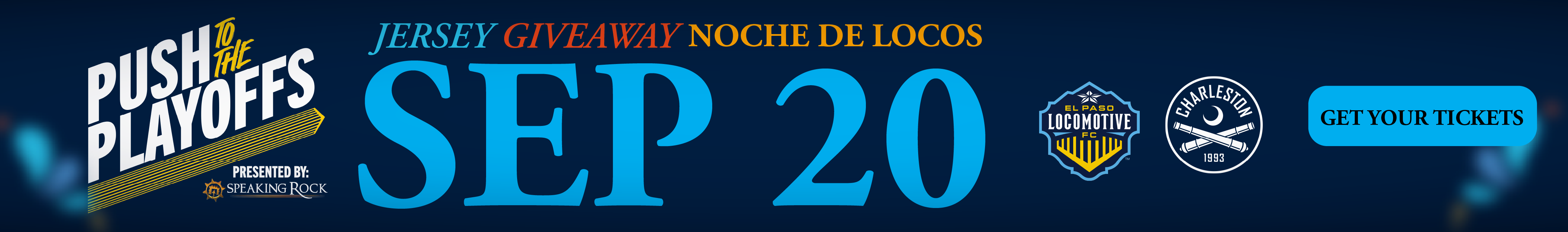 PUSH TO THE PLAYOFFS

PRESENTED BY:
SPEAKING ROCK

JERSEY GIVEAWAY NOCHE DE LOCOS

SEP 20

EL PASO LOCOMOTIVE FC

CHARLESTON 1993

GET YOUR TICKETS